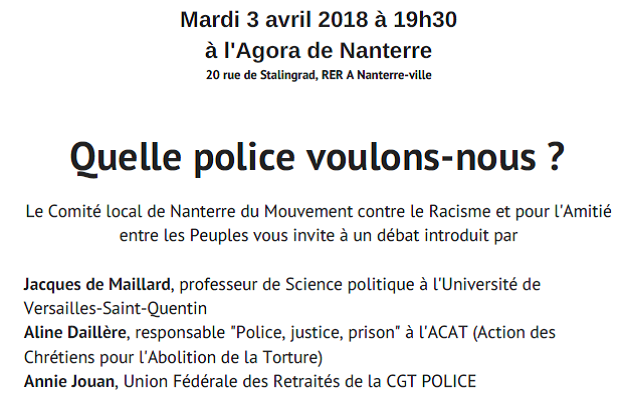 Mardi 3 avril 2018 à 19h30
à l'Agora de Nanterre
20 rue de Stalingrad, RER A Nanterre-ville

Quelle police voulons-nous ?

Le Comité local de Nanterre du Mouvement contre le Racisme et pour l'Amitié entre les Peuples vous invite à un débat introduit par

Jacques de Maillard, professeur de Science politique à l'Université de Versailles-Saint-Quentin
Aline Daillère, responsable "Police, justice, prison" à l'ACAT (Action des Chrétiens pour l'Abolition de la Torture)
Annie Jouan, Union Fédérale des Retraités de la CGT POLICE